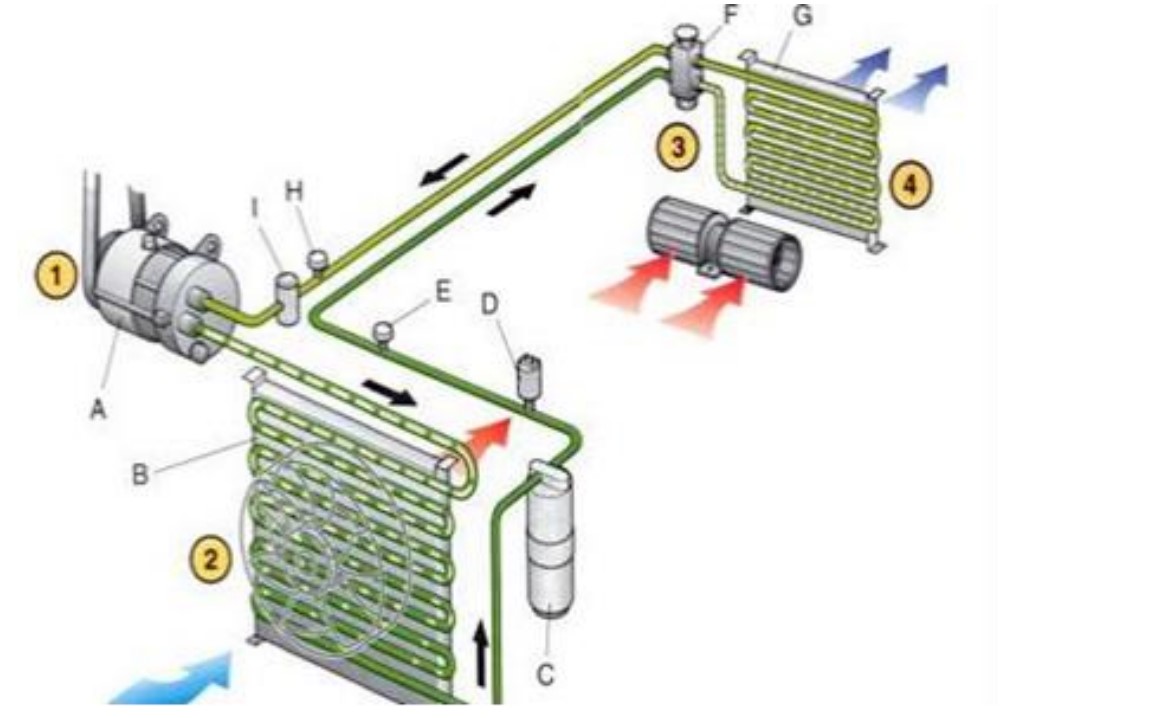 F
G
3
4
I
H
1
E
D
A
B
2
C